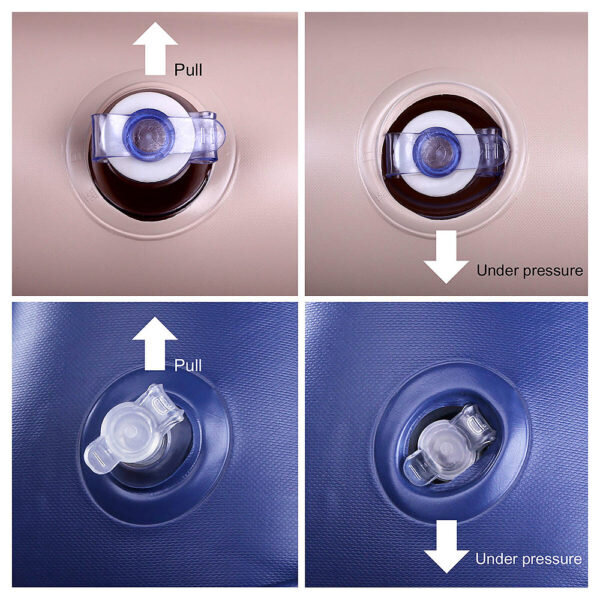 Pull

Under pressure

Pull

Under pressure