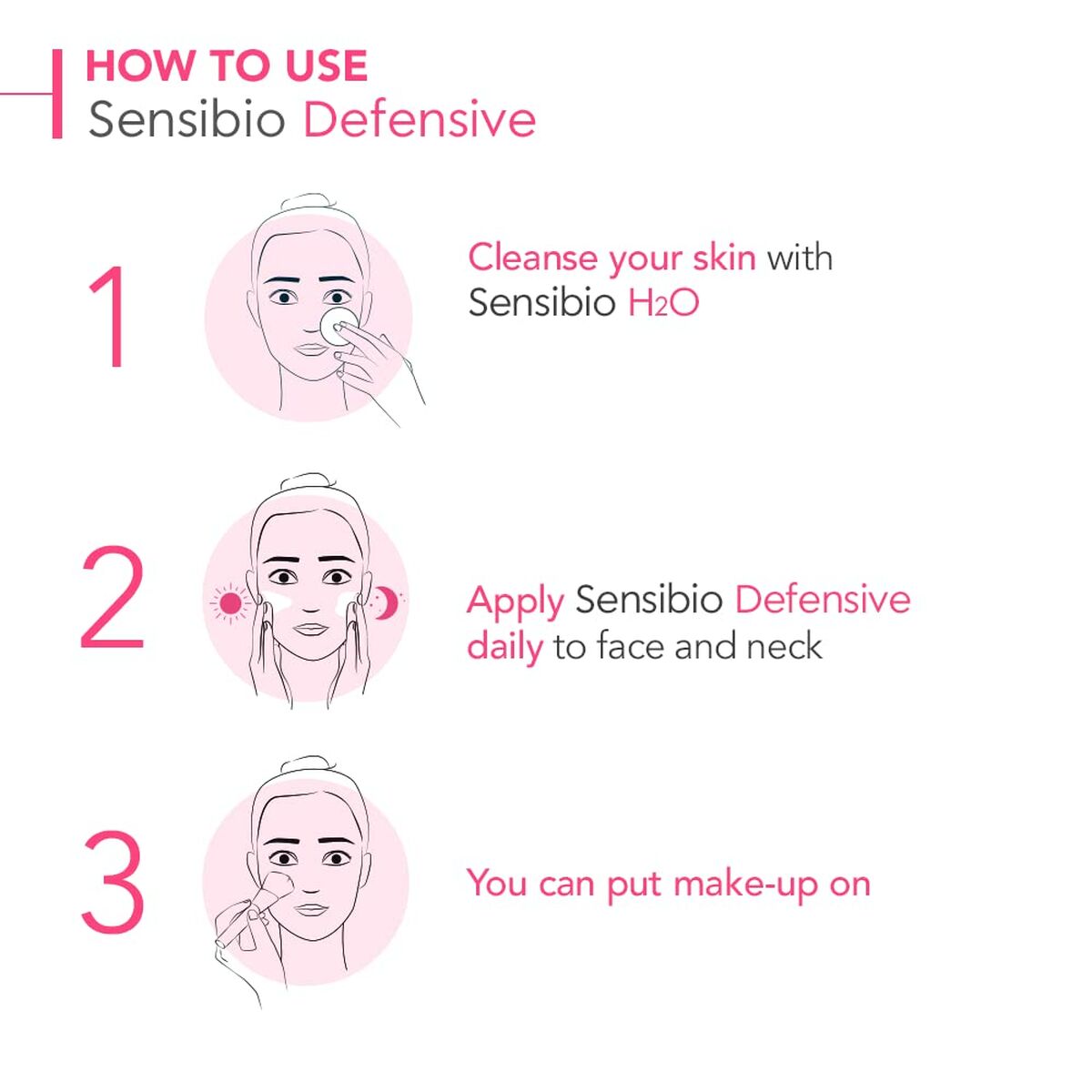 HOW TO USE
Sensibio Defensive

1

Cleanse your skin with Sensibio $H_2O$

2

Apply Sensibio Defensive daily to face and neck

3

You can put make-up on